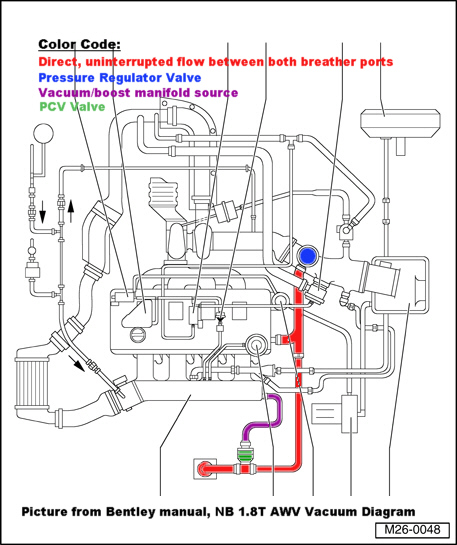 Color Code:
Direct, uninterrupted flow between both breather ports
Pressure Regulator Valve
Vacuum/boost manifold source
PCV Valve

Picture from Bentley manual, NB 1.8T AWV Vacuum Diagram

M26-0048