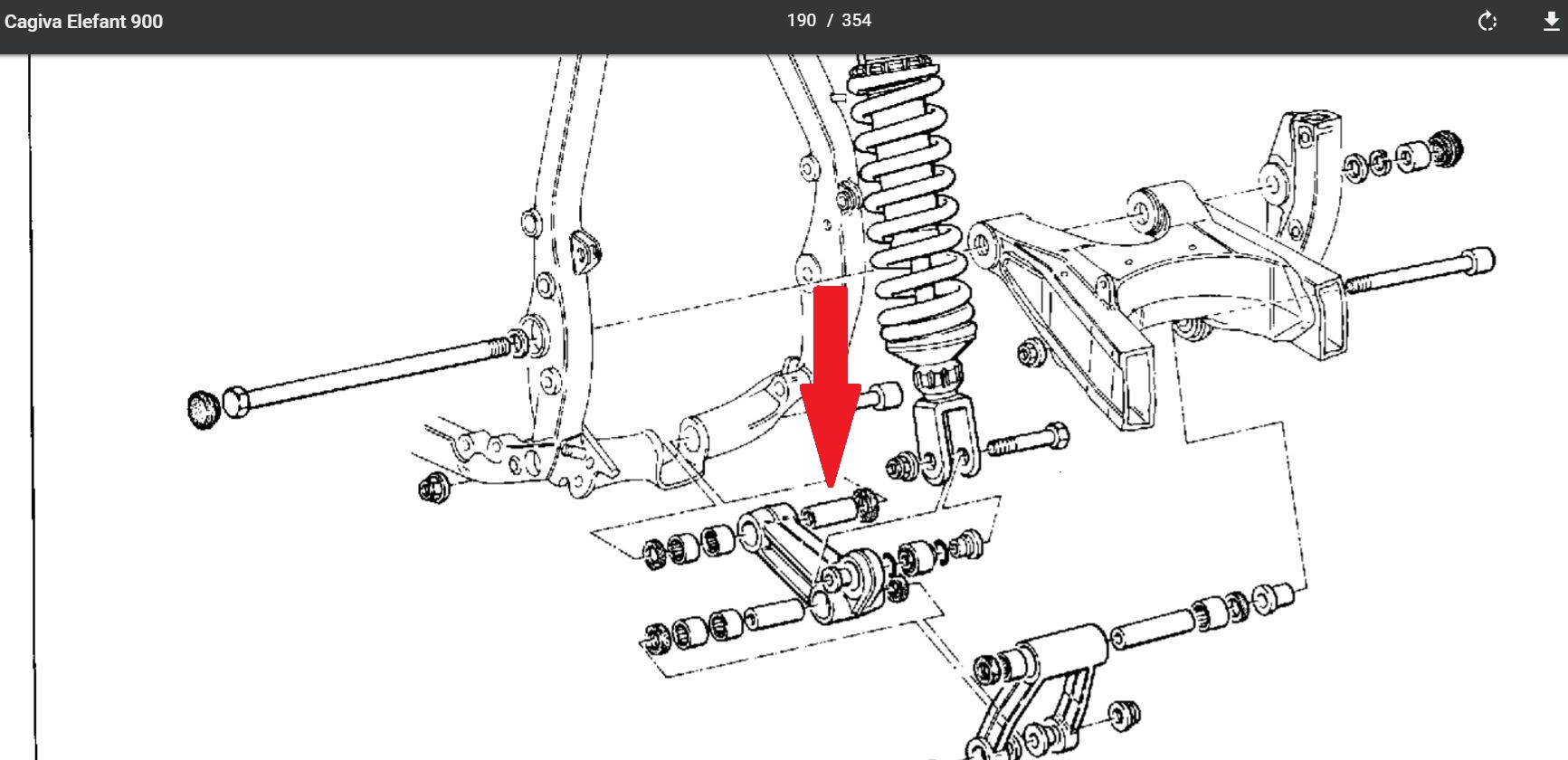 Cagiva Elefant 900

190 / 354